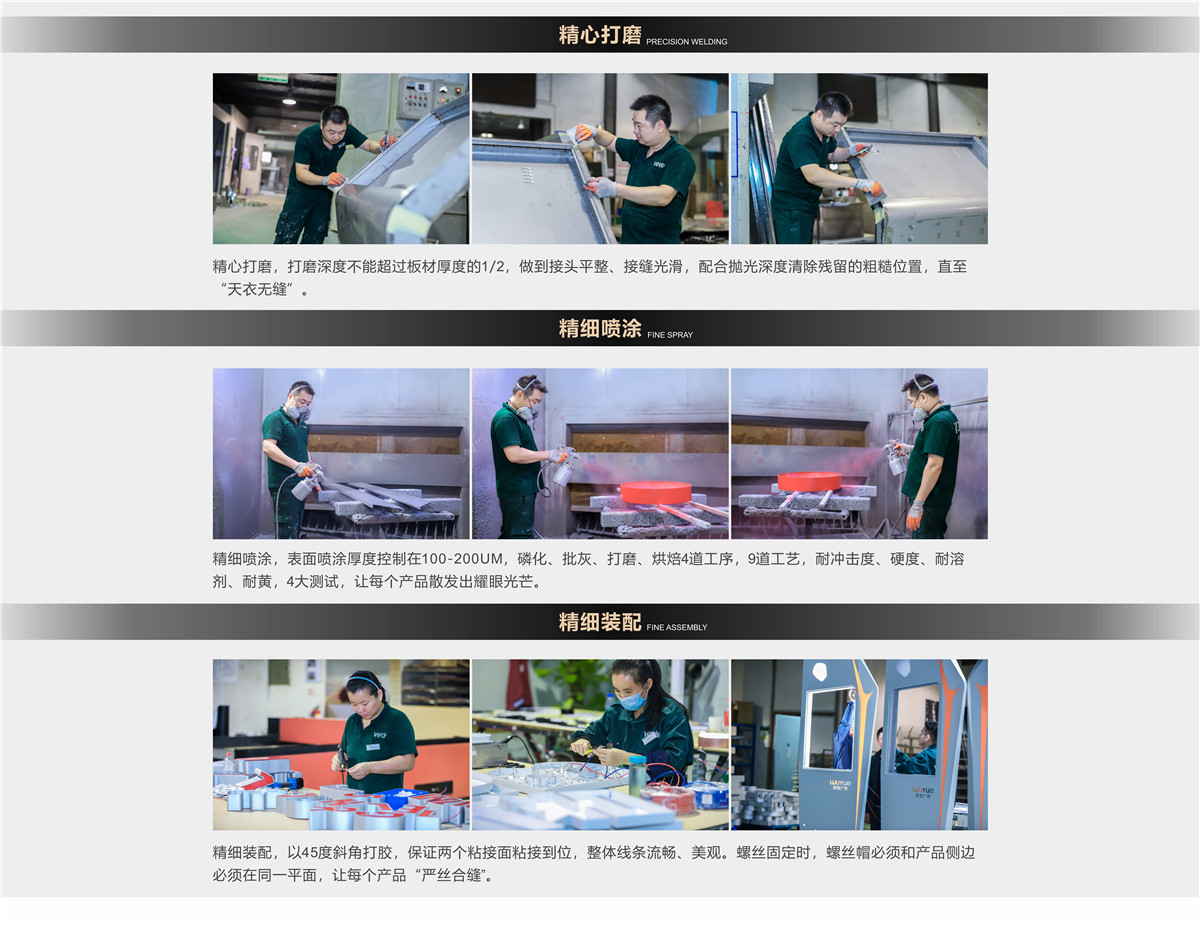 精心打磨 PRECISION WELDING

精心打磨，打磨深度不能超过板材厚度的1/2，做到接头平整、接缝光滑，配合抛光深度清除残留的粗糙位置，直至“天衣无缝”。

精细喷涂 FINE SPRAY

精细喷涂，表面喷涂厚度控制在100-200UM，磷化、批灰、打磨、烘焙4道工序，9道工艺，耐冲击度、硬度、耐溶剂、耐黄，4大测试，让每个产品散发出耀眼光芒。

精细装配 FINE ASSEMBLY

精细装配，以45度斜角打胶，保证两个粘接面粘接到位，整体线条流畅、美观。螺丝固定时，螺丝帽必须和产品侧边必须在同一平面，让每个产品“严丝合缝”。